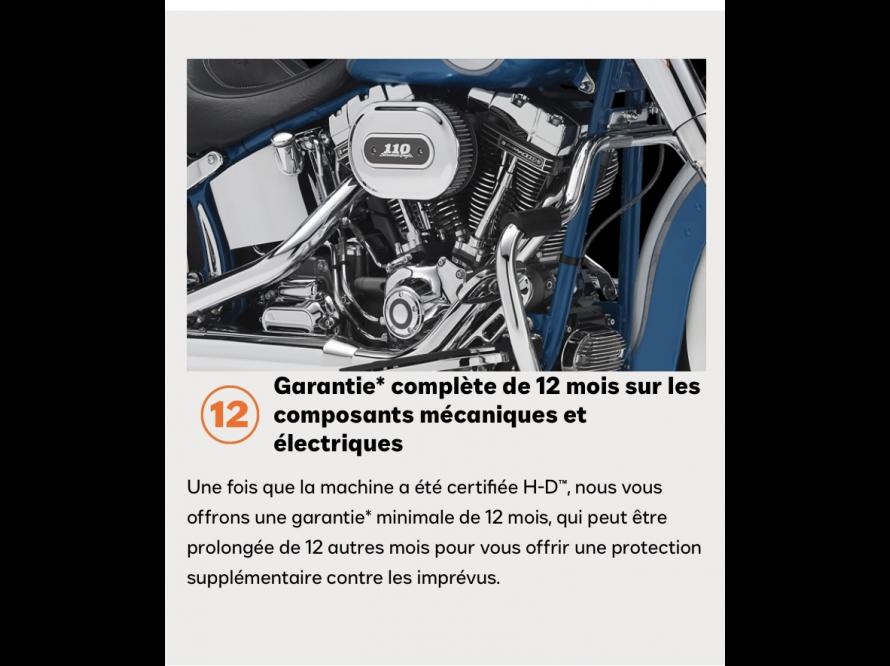 110

12

Garantie* complète de 12 mois sur les composants mécaniques et électriques

Une fois que la machine a été certifiée H-D™, nous vous offrons une garantie* minimale de 12 mois, qui peut être prolongée de 12 autres mois pour vous offrir une protection supplémentaire contre les imprévus.